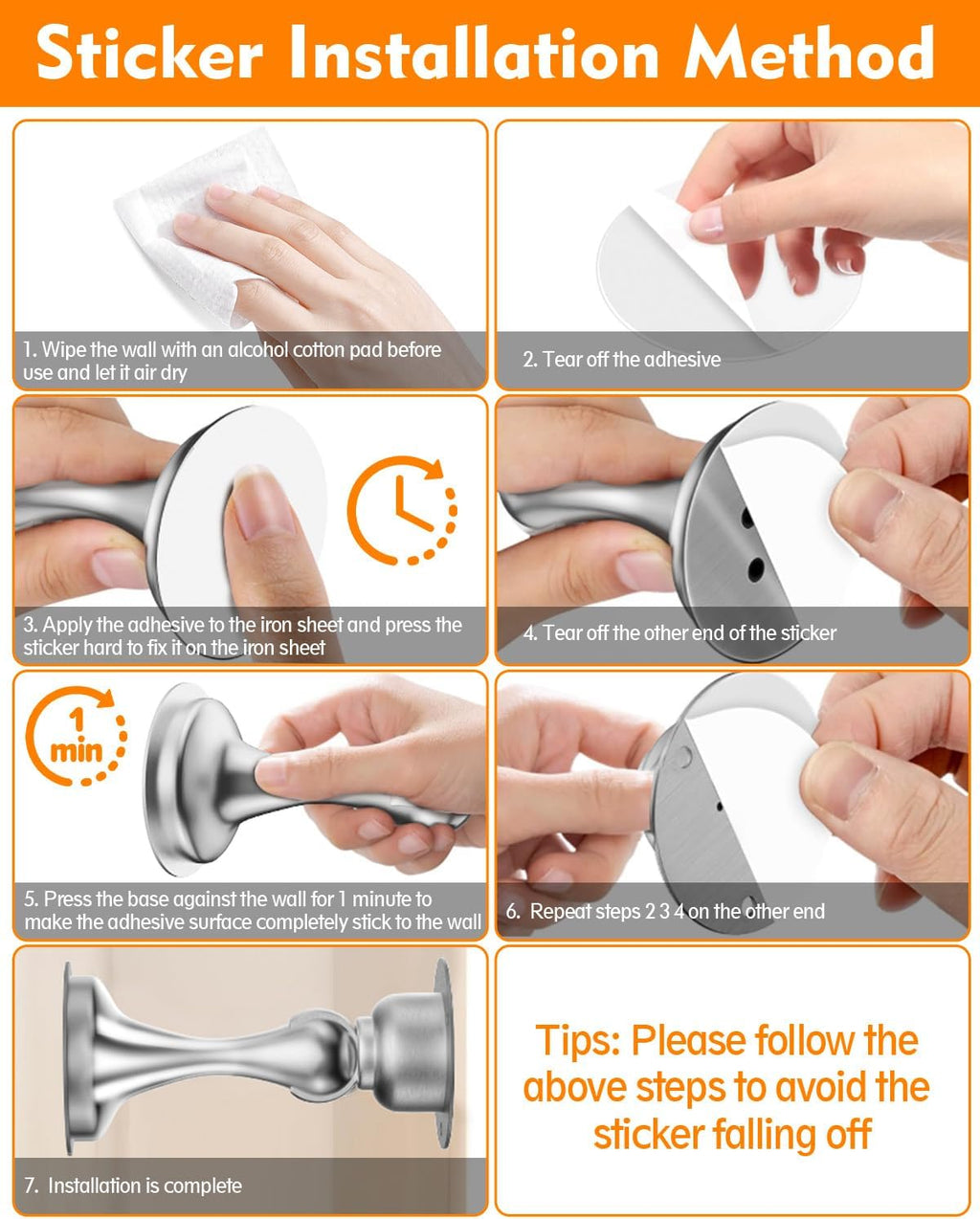 Sticker Installation Method

1. Wipe the wall with an alcohol cotton pad before use and let it air dry

2. Tear off the adhesive

3. Apply the adhesive to the iron sheet and press the sticker hard to fix it on the iron sheet

4. Tear off the other end of the sticker

1 min

5. Press the base against the wall for 1 minute to make the adhesive surface completely stick to the wall

6. Repeat steps 2 3 4 on the other end

7. Installation is complete

Tips: Please follow the above steps to avoid the sticker falling off